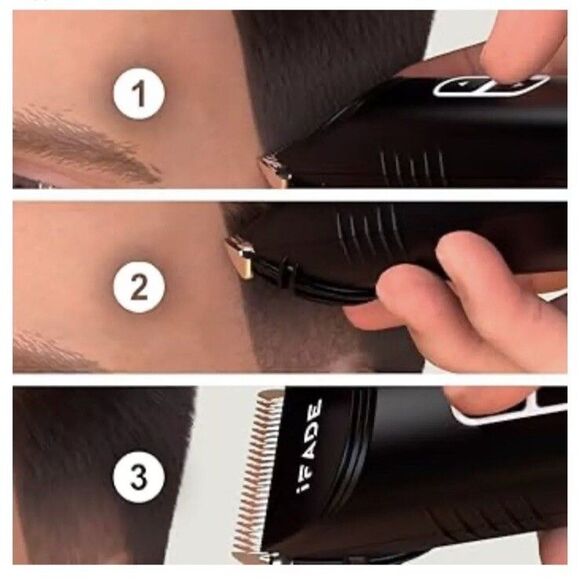 1

2

3

iFADE